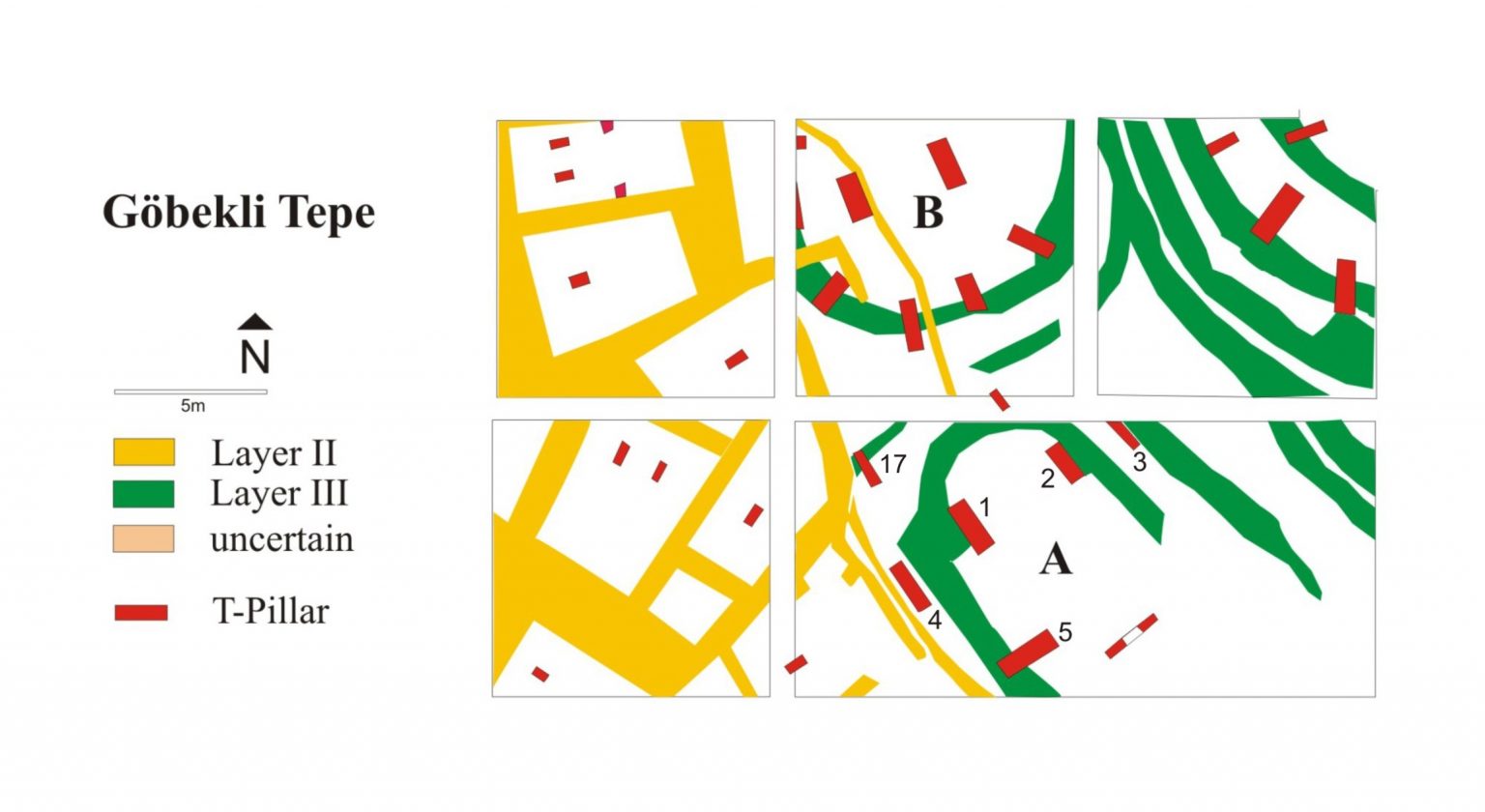 Göbekli Tepe

N

5m

Layer II
Layer III
uncertain

T-Pillar

B

17
2
3
1
A
4
5